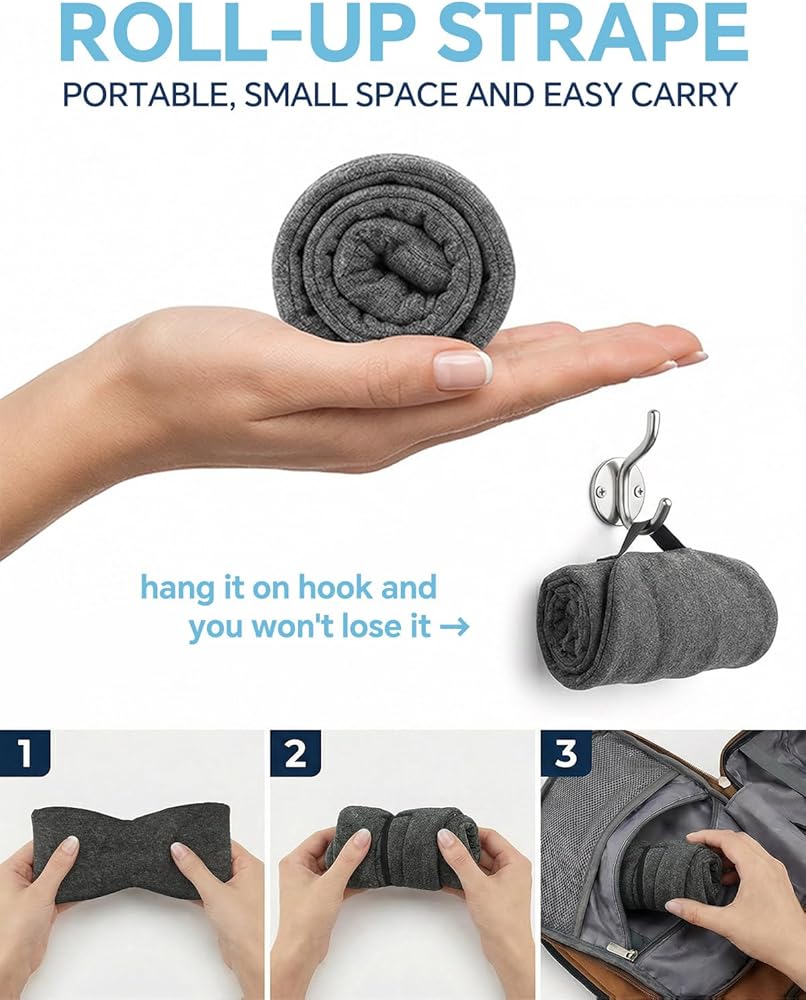 ROLL-UP STRAPE
PORTABLE, SMALL SPACE AND EASY CARRY

hang it on hook and you won't lose it →

1

2

3