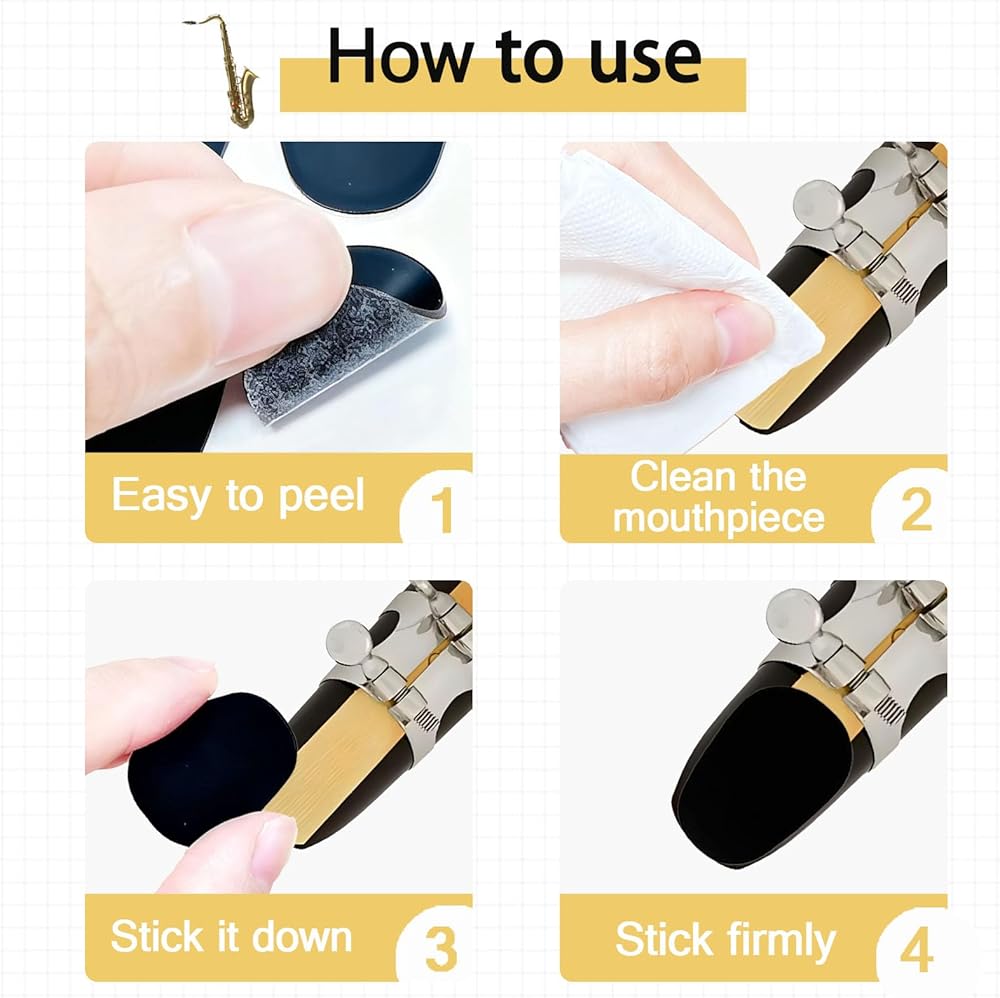 How to use

Easy to peel 1

Clean the mouthpiece 2

Stick it down 3

Stick firmly 4