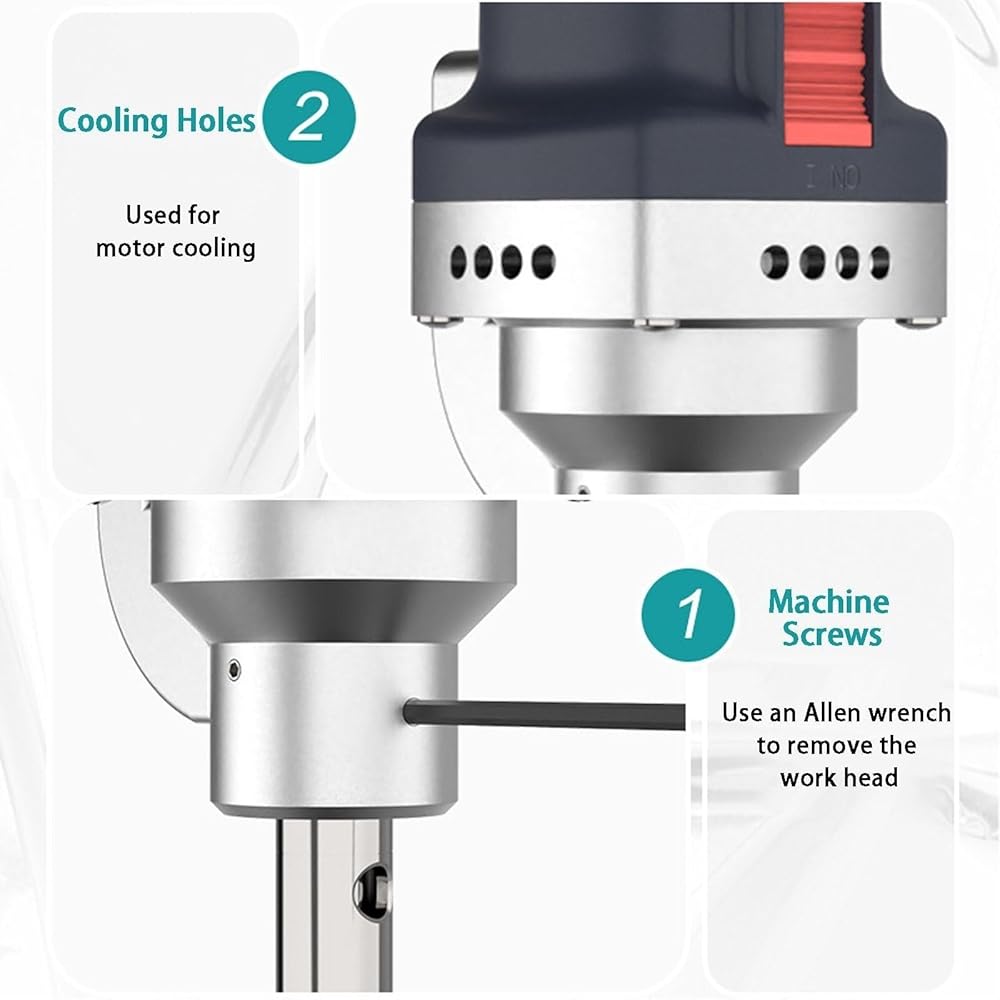 Cooling Holes 2

Used for motor cooling

I ON

1 Machine Screws

Use an Allen wrench to remove the work head