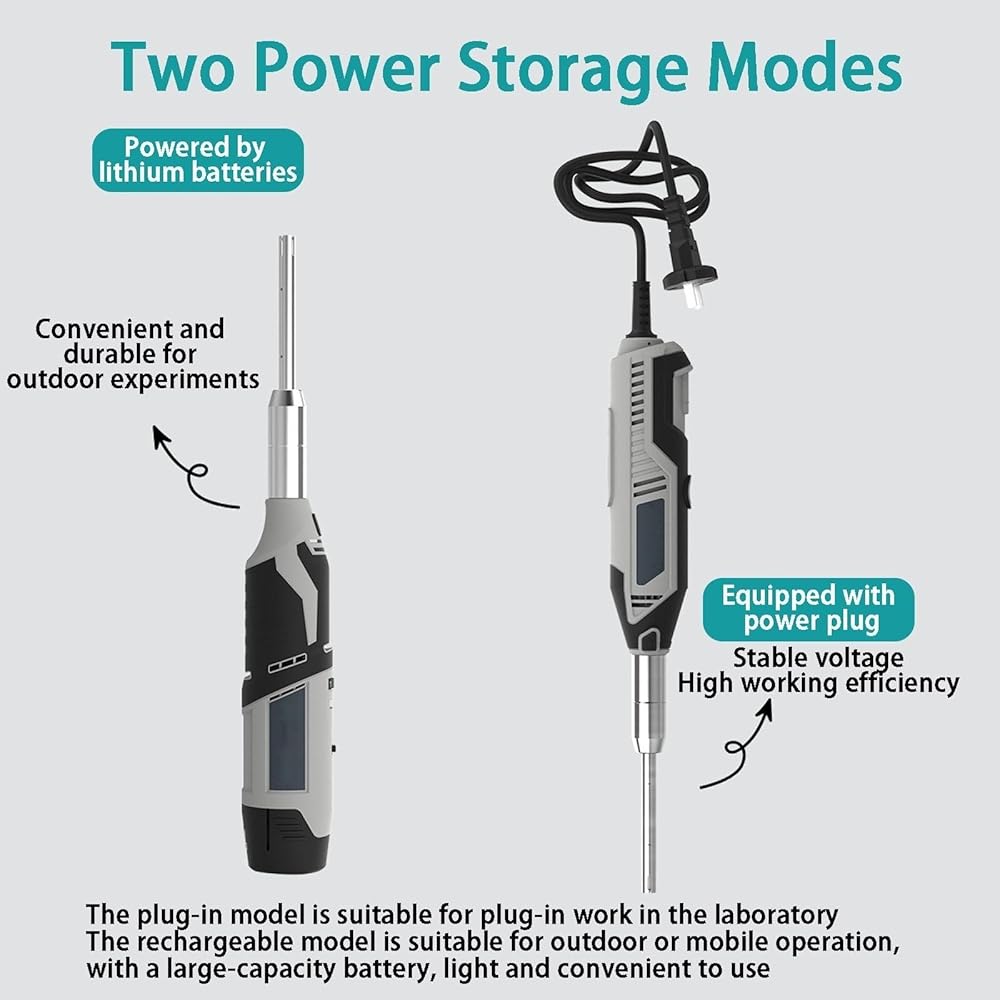 Two Power Storage Modes

Powered by lithium batteries

Convenient and durable for outdoor experiments

Equipped with power plug

Stable voltage
High working efficiency

The plug-in model is suitable for plug-in work in the laboratory
The rechargeable model is suitable for outdoor or mobile operation, with a large-capacity battery, light and convenient to use