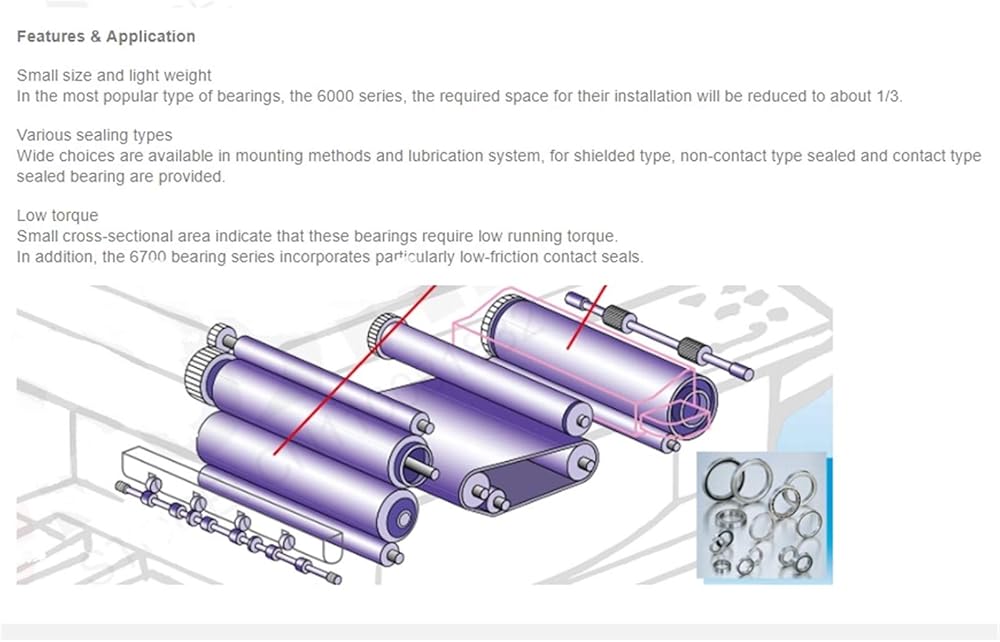 Features & Application

Small size and light weight
In the most popular type of bearings, the 6000 series, the required space for their installation will be reduced to about 1/3.

Various sealing types
Wide choices are available in mounting methods and lubrication system, for shielded type, non-contact type sealed and contact type sealed bearing are provided.

Low torque
Small cross-sectional area indicate that these bearings require low running torque.
In addition, the 6700 bearing series incorporates particularly low-friction contact seals.