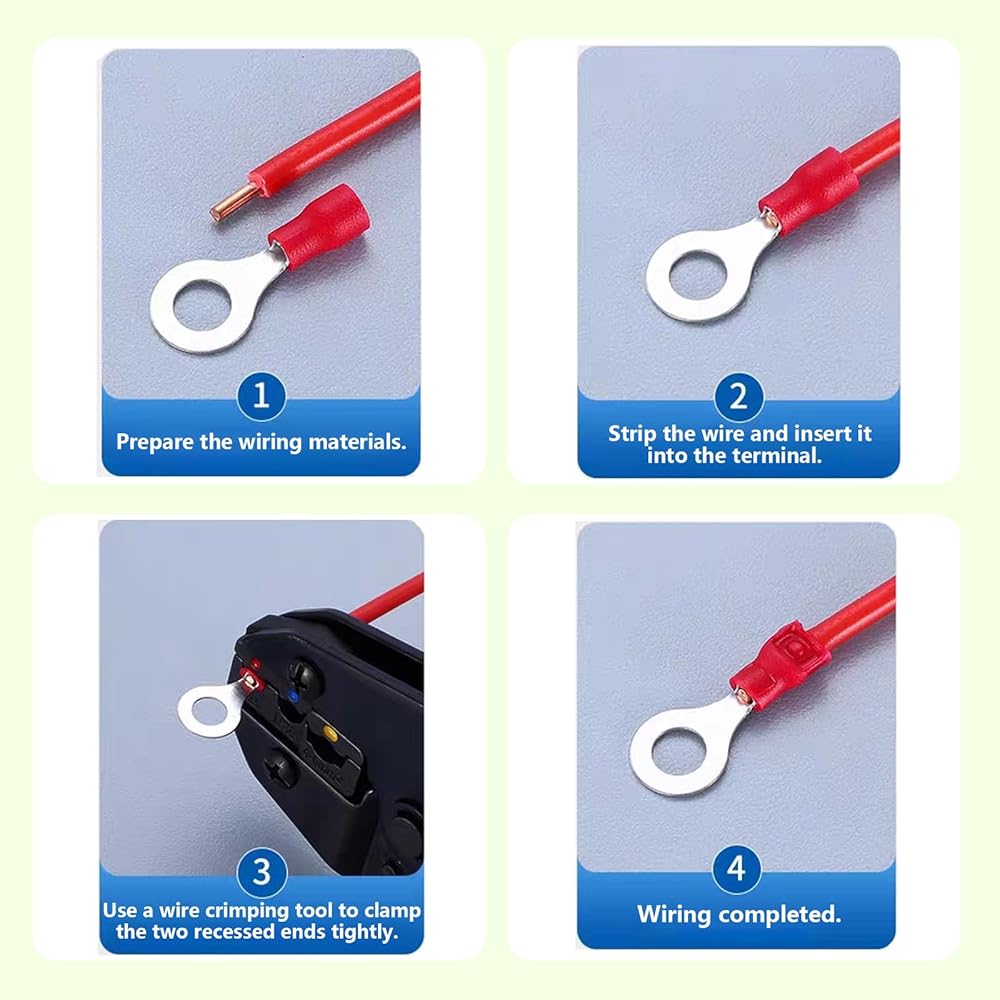 1
Prepare the wiring materials.

2
Strip the wire and insert it into the terminal.

3
Use a wire crimping tool to clamp the two recessed ends tightly.

4
Wiring completed.