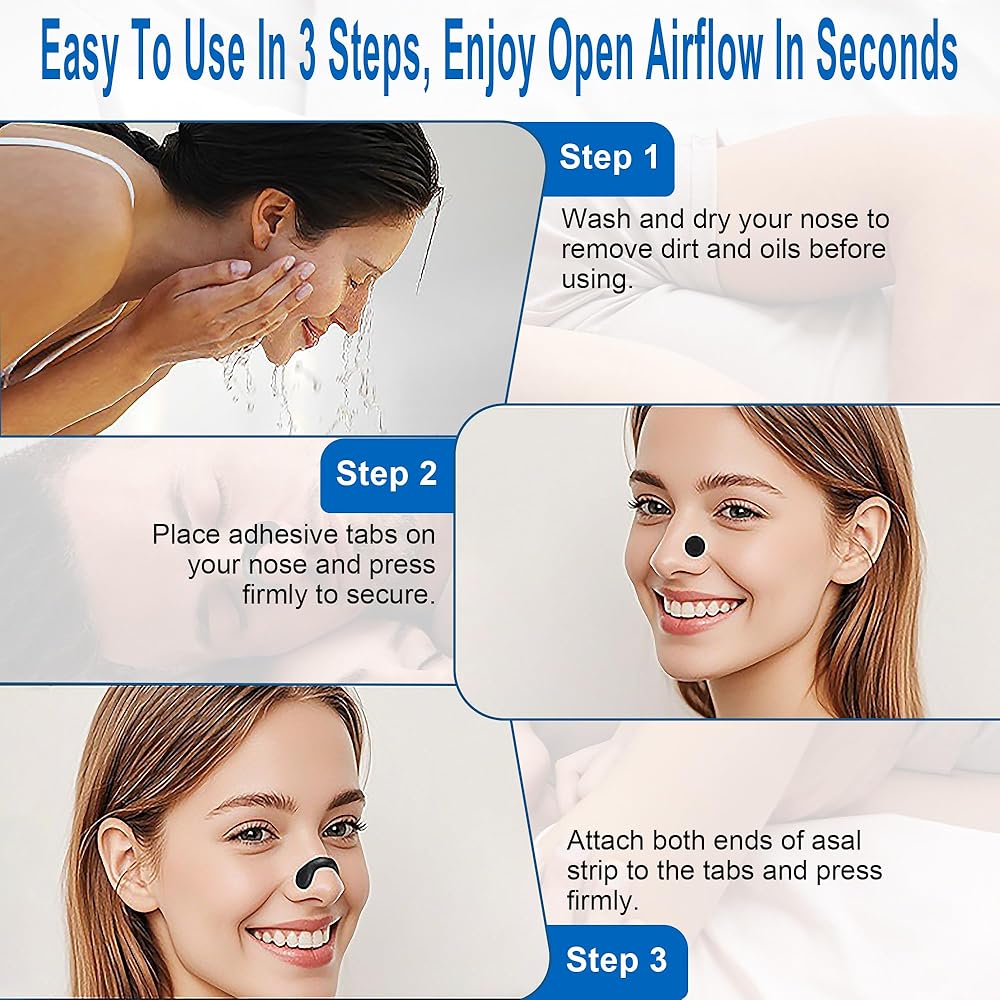 Easy To Use In 3 Steps, Enjoy Open Airflow In Seconds

Step 1

Wash and dry your nose to remove dirt and oils before using.

Step 2

Place adhesive tabs on your nose and press firmly to secure.

Attach both ends of asal strip to the tabs and press firmly.

Step 3