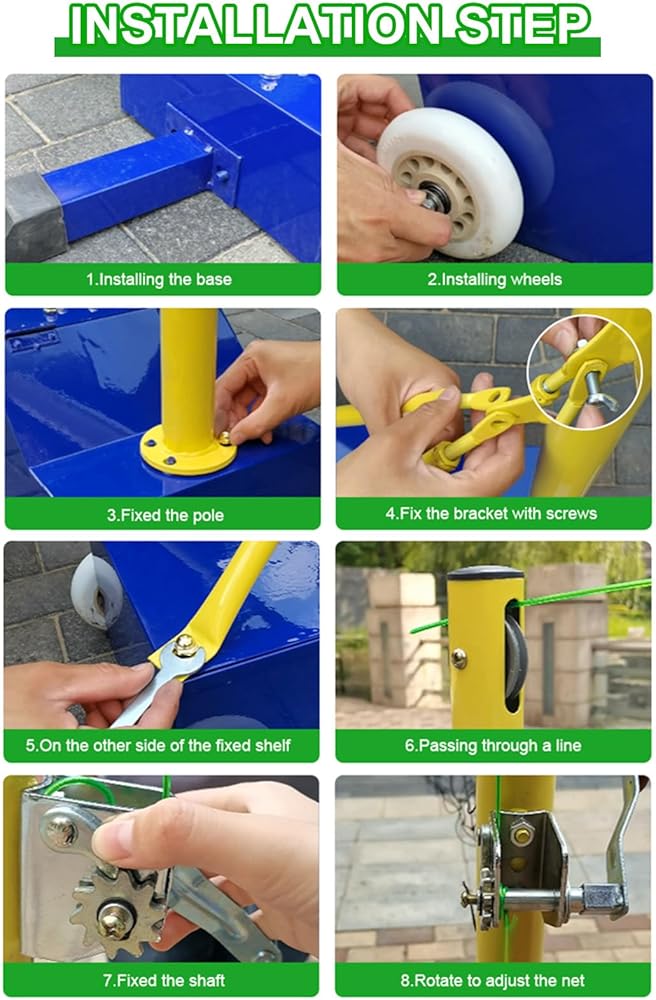 INSTALLATION STEP

1.Installing the base

2.Installing wheels

3.Fixed the pole

4.Fix the bracket with screws

5.On the other side of the fixed shelf

6.Passing through a line

7.Fixed the shaft

8.Rotate to adjust the net