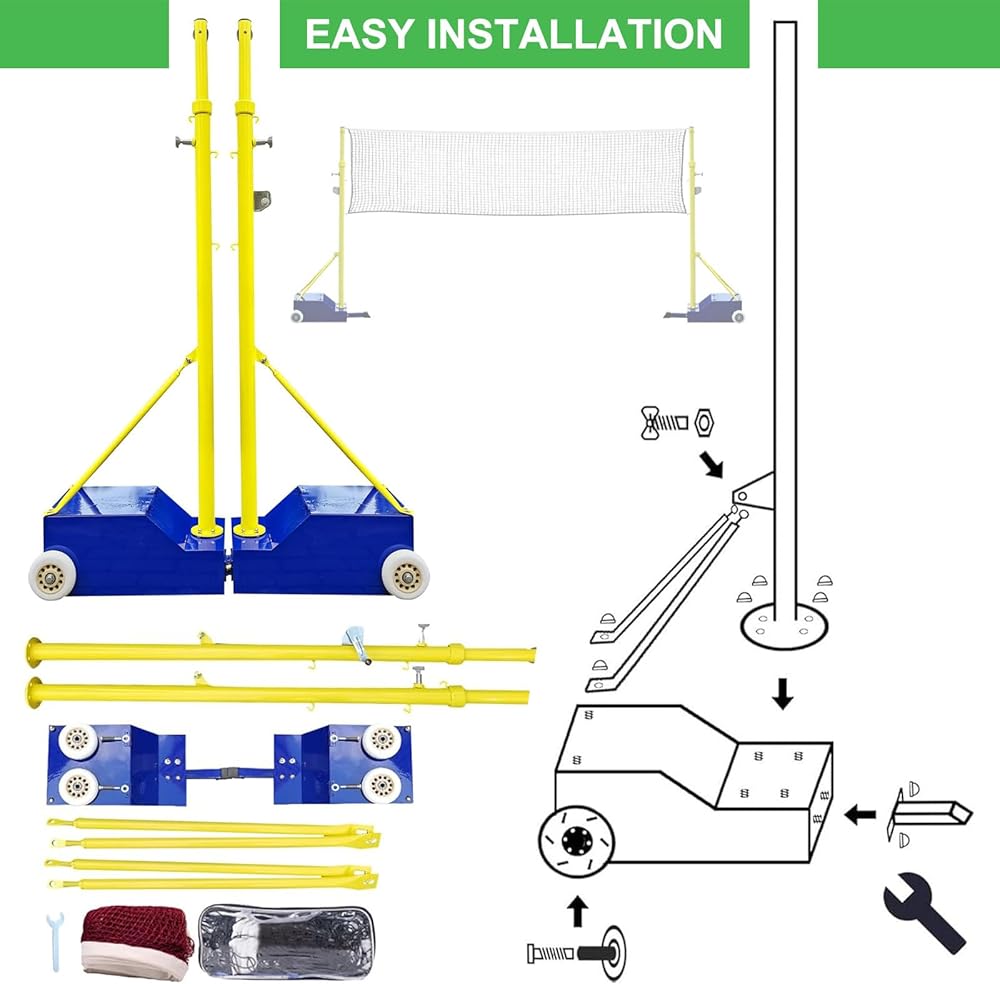 EASY INSTALLATION