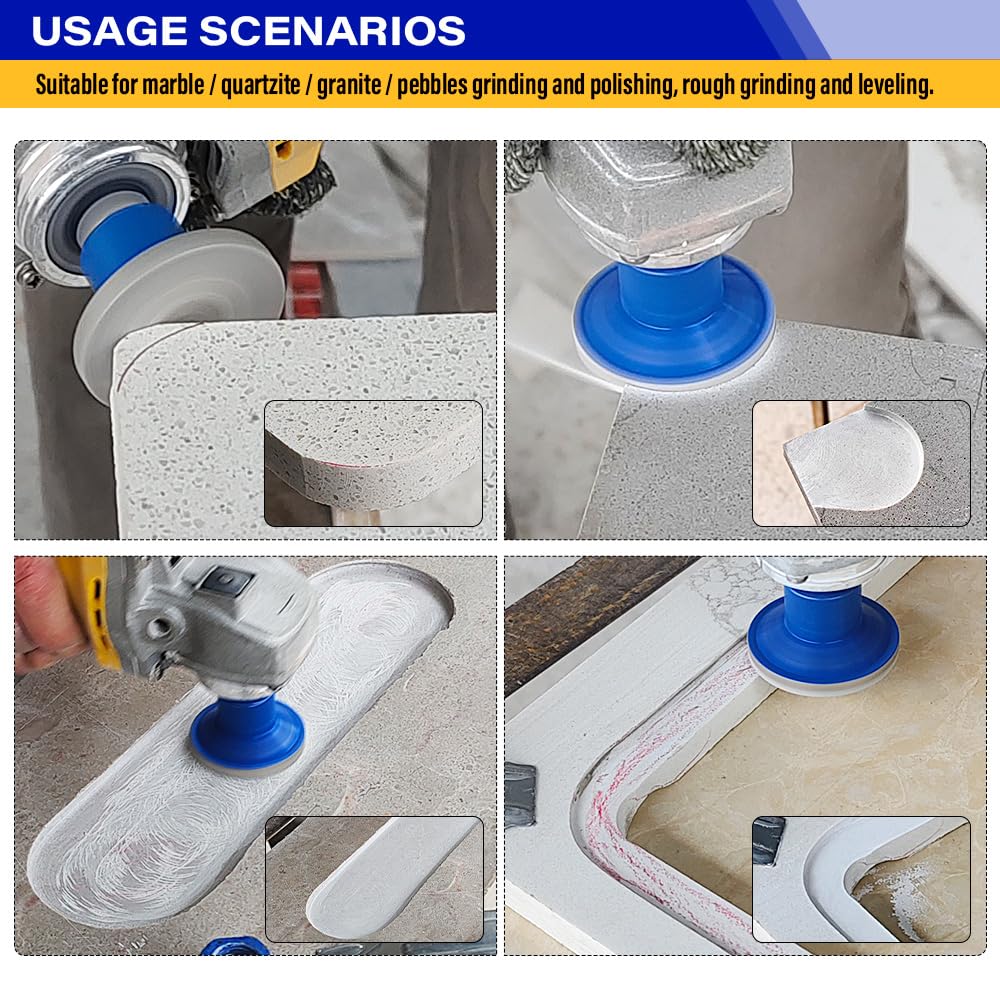 USAGE SCENARIOS

Suitable for marble / quartzite / granite / pebbles grinding and polishing, rough grinding and leveling.