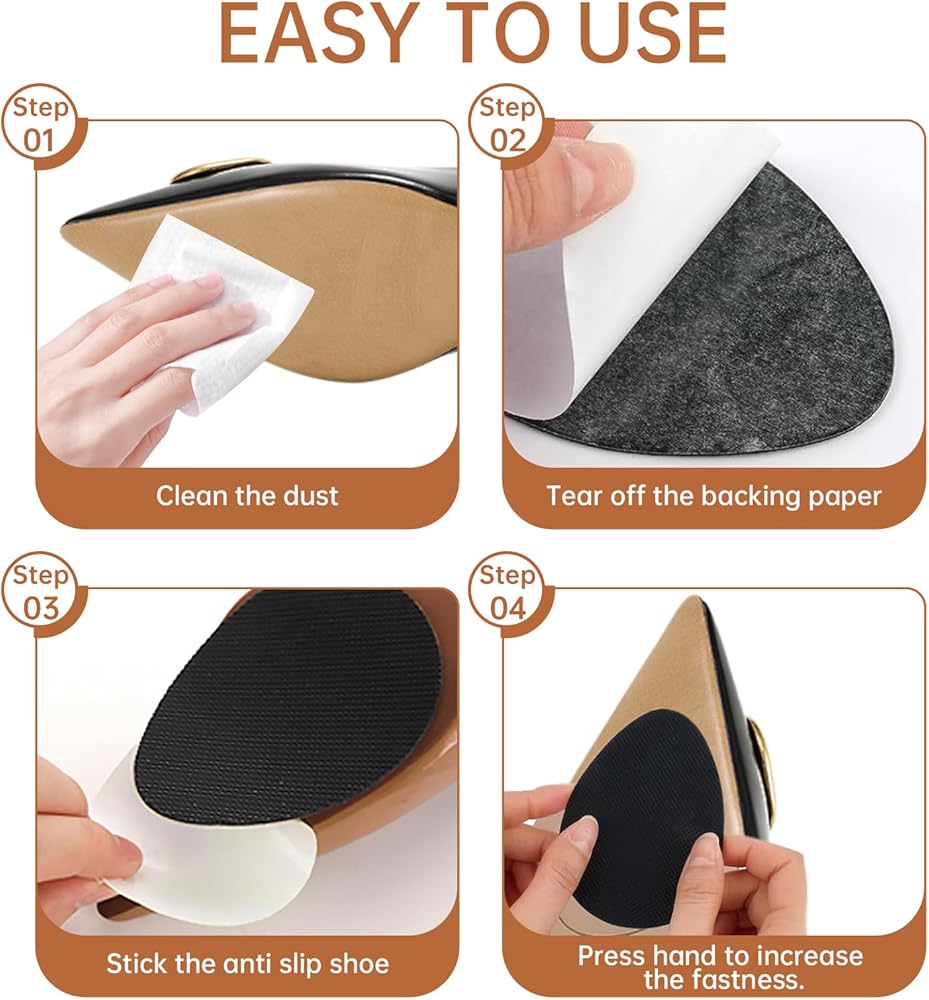 EASY TO USE

Step 01

Clean the dust

Step 02

Tear off the backing paper

Step 03

Stick the anti slip shoe

Step 04

Press hand to increase the fastness.