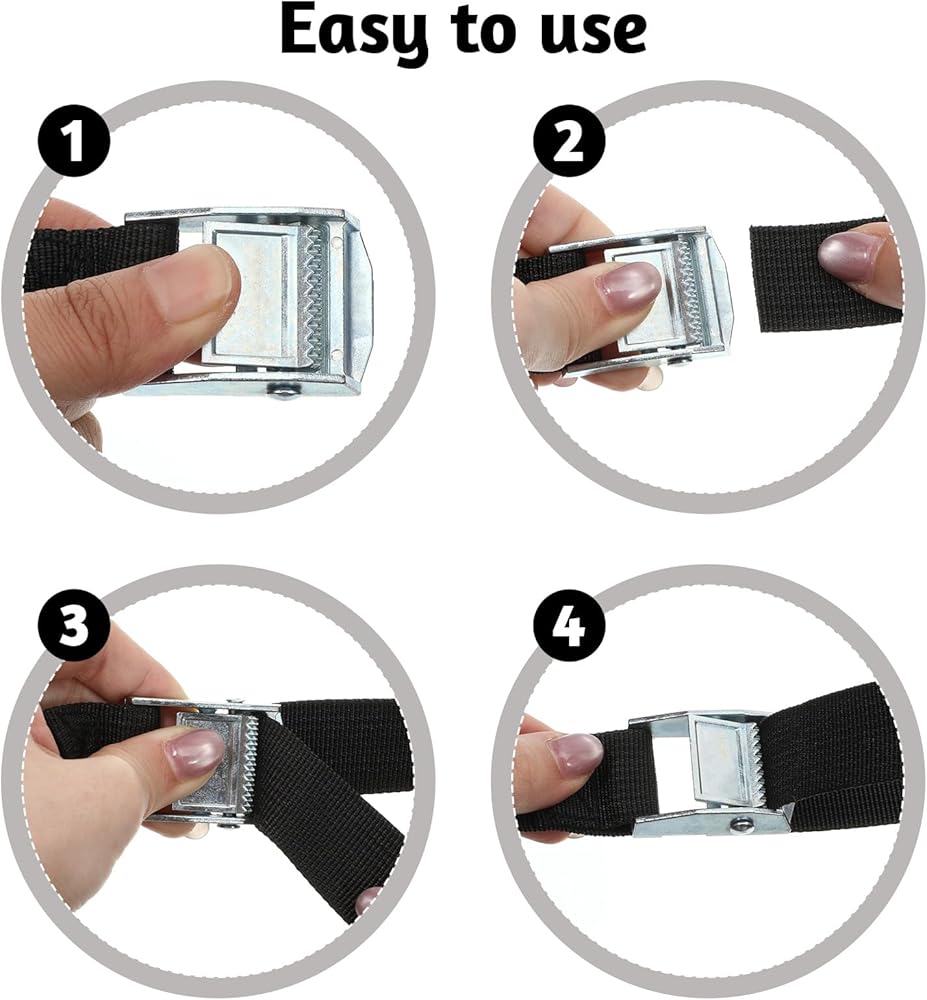 Easy to use

1

2

3

4