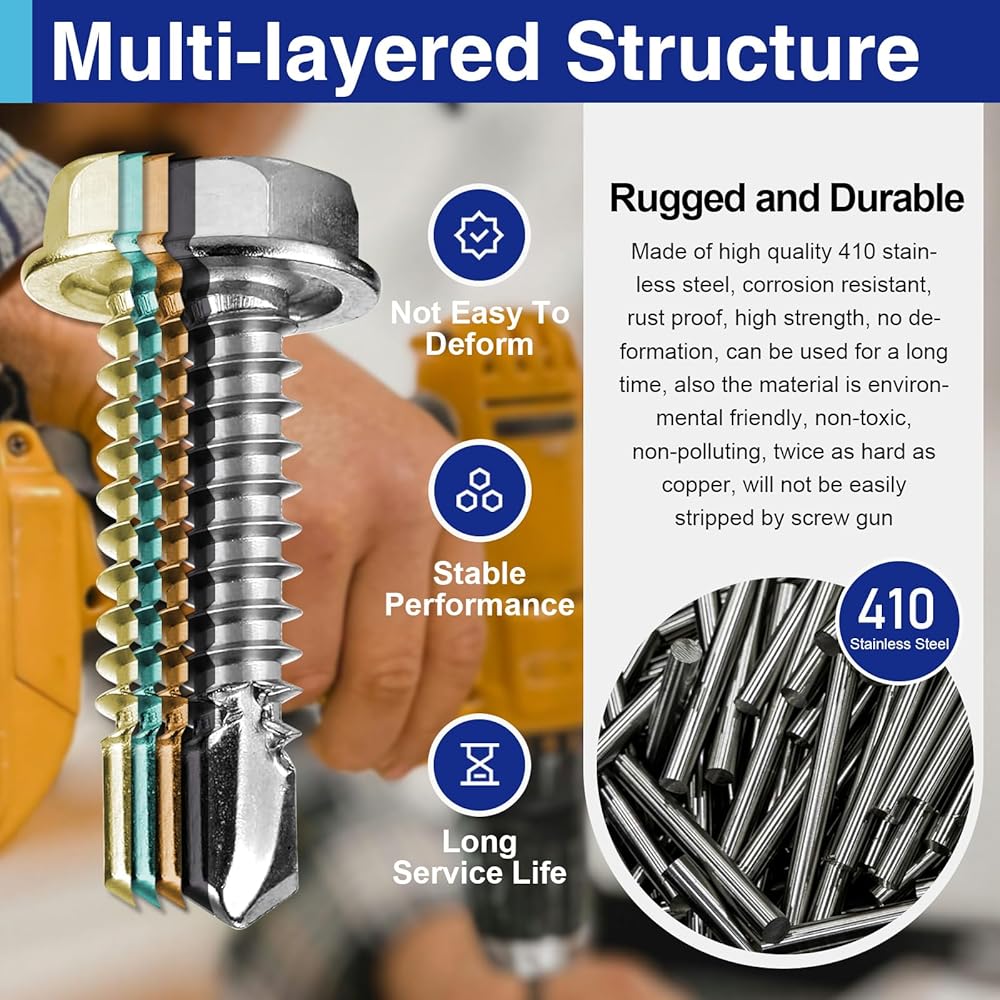 Multi-layered Structure

Not Easy To Deform

Stable Performance

Long Service Life

Rugged and Durable

Made of high quality 410 stainless steel, corrosion resistant, rust proof, high strength, no deformation, can be used for a long time, also the material is environmental friendly, non-toxic, non-polluting, twice as hard as copper, will not be easily stripped by screw gun

410
Stainless Steel