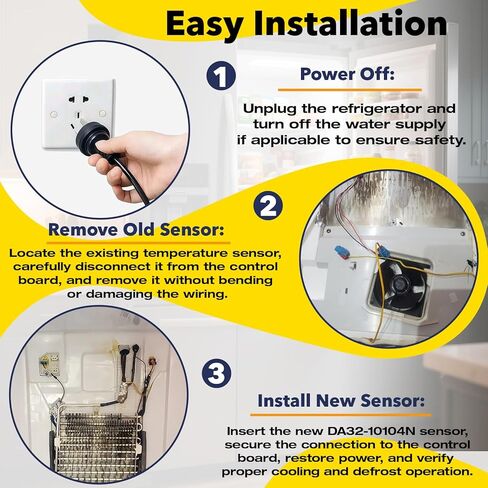 Easy Installation

1

Power Off:

Unplug the refrigerator and turn off the water supply if applicable to ensure safety.

2

Remove Old Sensor:

Locate the existing temperature sensor, carefully disconnect it from the control board, and remove it without bending or damaging the wiring.

3

Install New Sensor:

Insert the new DA32-10104N sensor, secure the connection to the control board, restore power, and verify proper cooling and defrost operation.