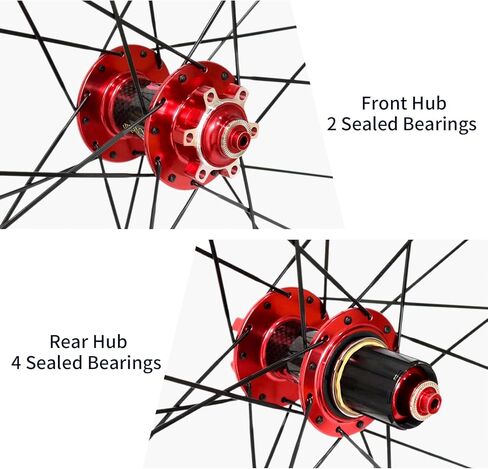 Front Hub
2 Sealed Bearings

Rear Hub
4 Sealed Bearings