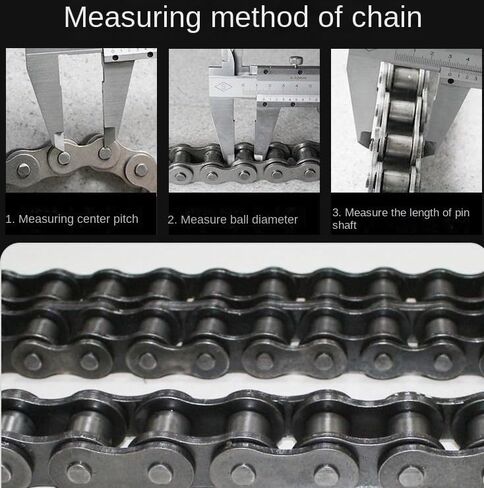 Measuring method of chain

1. Measuring center pitch

2. Measure ball diameter

3. Measure the length of pin shaft