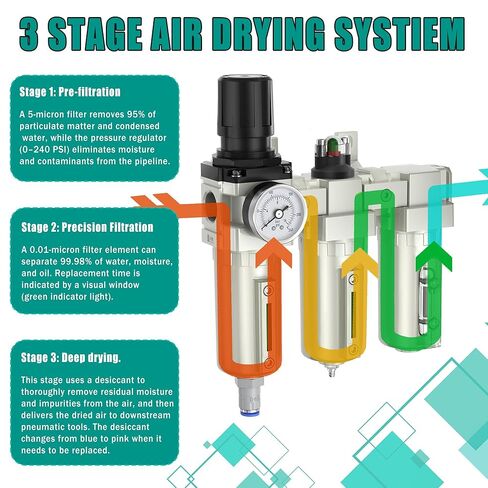 3 STAGE AIR DRYING SYSTIEM

Stage 1: Pre-filtration

A 5-micron filter removes 95% of particulate matter and condensed water, while the pressure regulator (0–240 PSI) eliminates moisture and contaminants from the pipeline.

Stage 2: Precision Filtration

A 0.01-micron filter element can separate 99.98% of water, moisture, and oil. Replacement time is indicated by a visual window (green indicator light).

Stage 3: Deep drying.

This stage uses a desiccant to thoroughly remove residual moisture and impurities from the air, and then delivers the dried air to downstream pneumatic tools. The desiccant changes from blue to pink when it needs to be replaced.