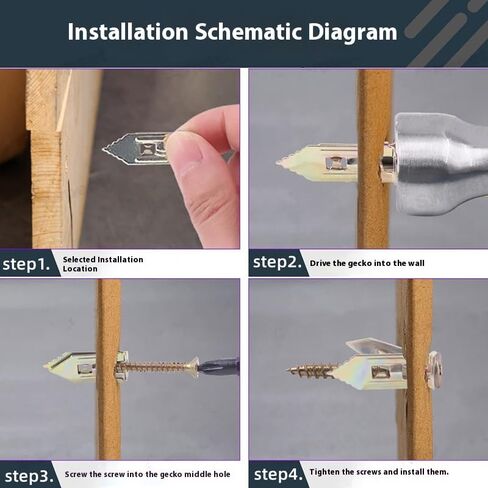 Installation Schematic Diagram

step1. Selected Installation Location

step2. Drive the gecko into the wall

step3. Screw the screw into the gecko middle hole

step4. Tighten the screws and install them.