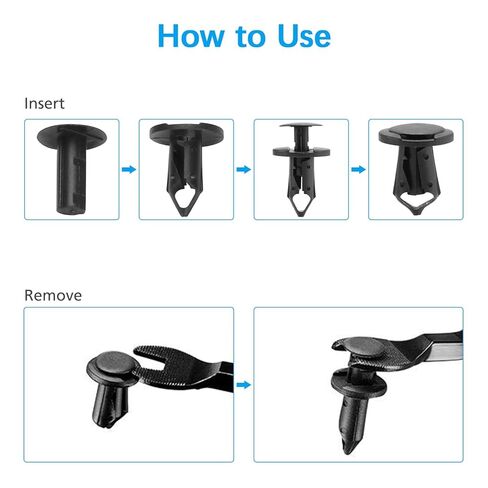 How to Use

Insert

Remove