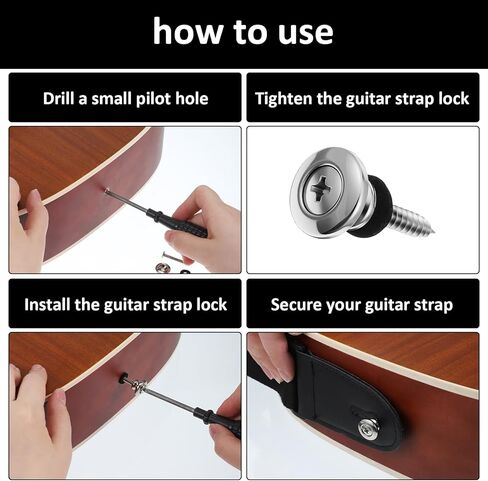 how to use

Drill a small pilot hole

Tighten the guitar strap lock

Install the guitar strap lock

Secure your guitar strap