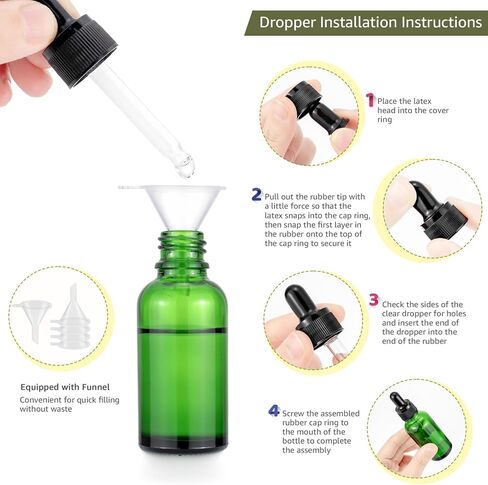 Dropper Installation Instructions

1 Place the latex head into the cover ring

2 Pull out the rubber tip with a little force so that the latex snaps into the cap ring, then snap the first layer in the rubber onto the top of the cap ring to secure it

3 Check the sides of the clear dropper for holes and insert the end of the dropper into the end of the rubber

4 Screw the assembled rubber cap ring to the mouth of the bottle to complete the assembly

Equipped with Funnel
Convenient for quick filling without waste