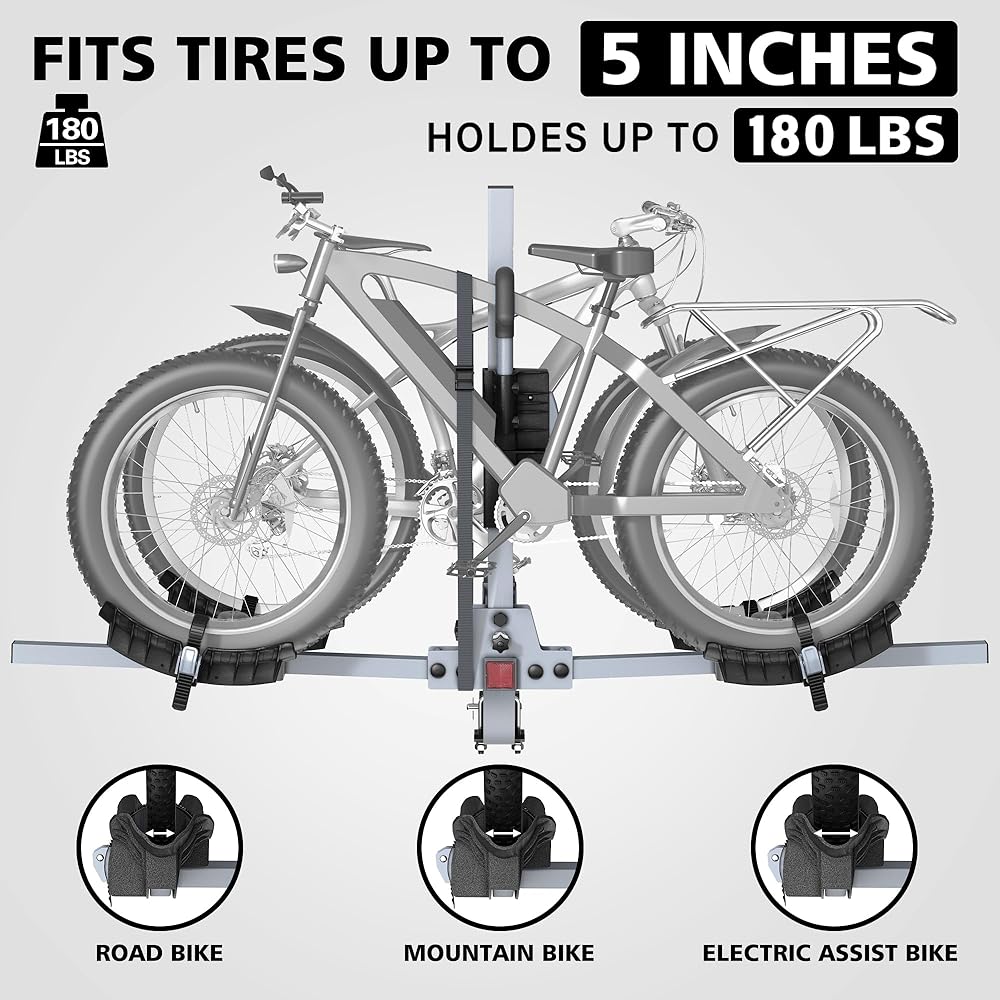 FITS TIRES UP TO 5 INCHES

180 LBS

HOLDES UP TO 180 LBS

ROAD BIKE

MOUNTAIN BIKE

ELECTRIC ASSIST BIKE