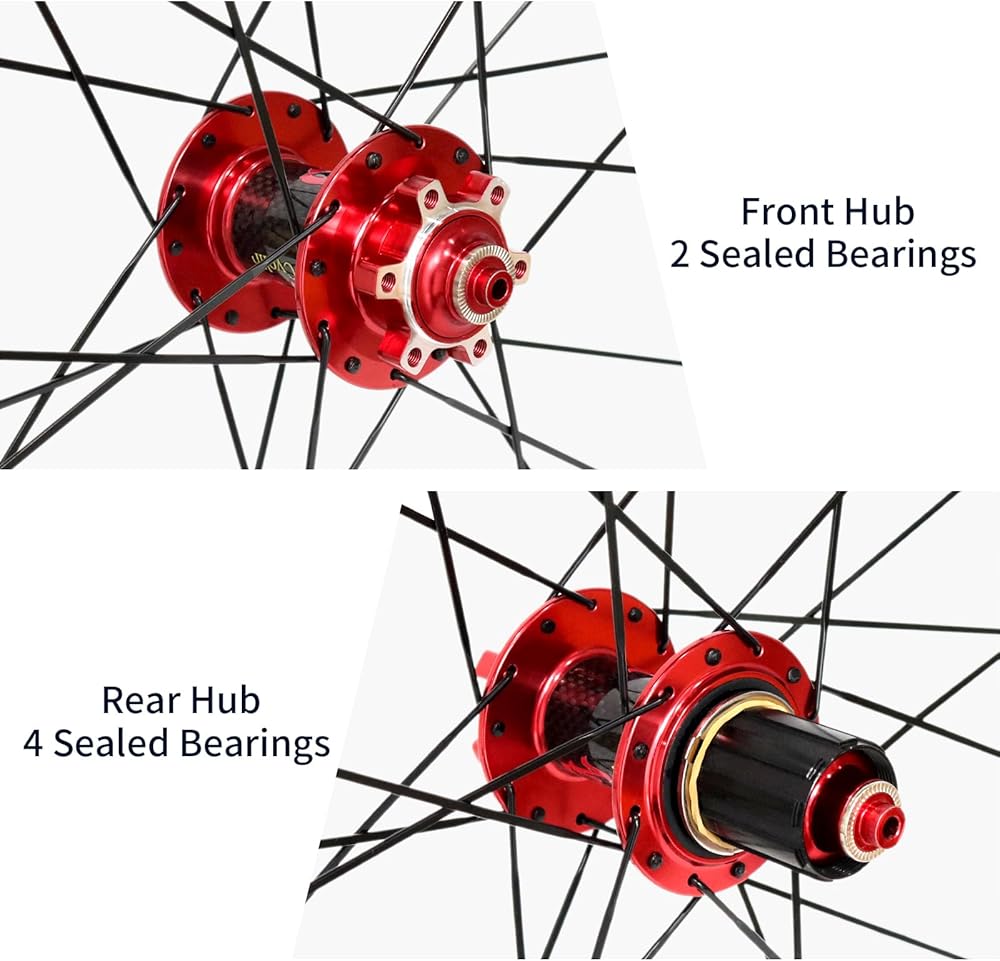 Front Hub
2 Sealed Bearings

Rear Hub
4 Sealed Bearings