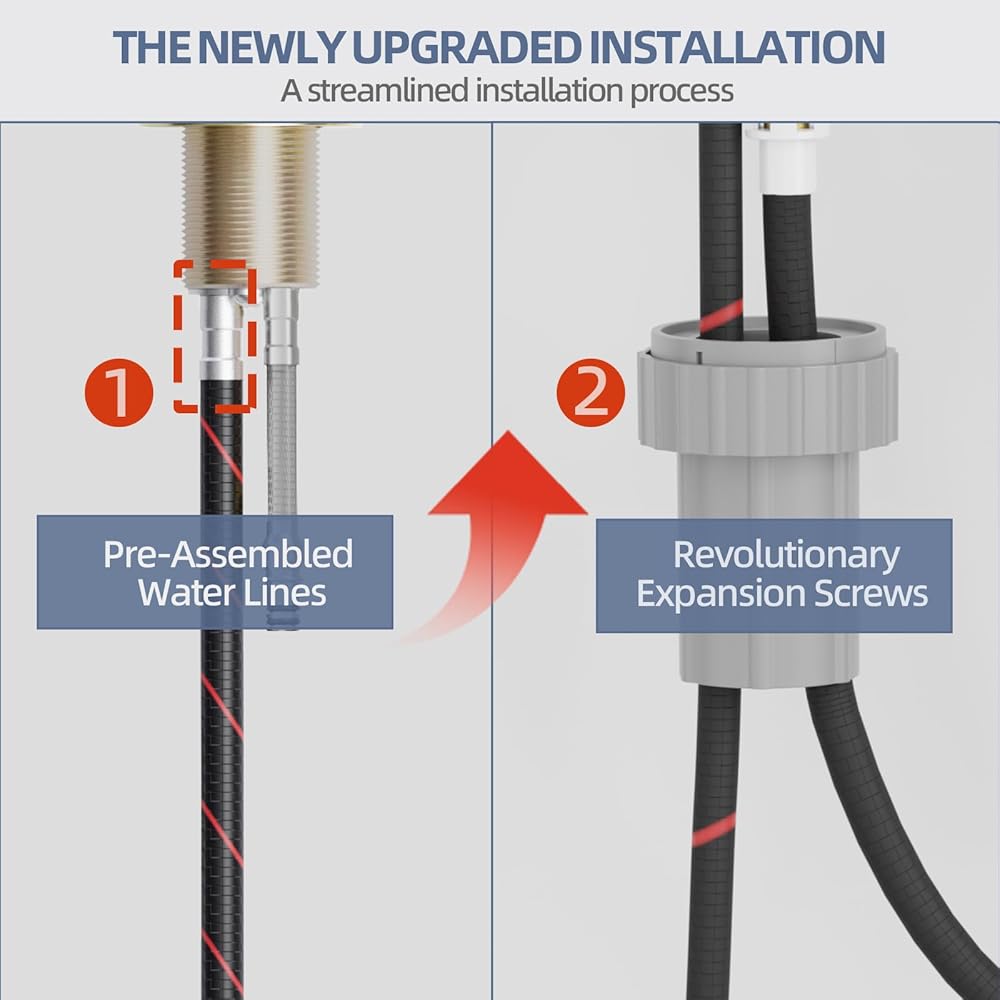 THE NEWLY UPGRADED INSTALLATION
A streamlined installation process

1

Pre-Assembled Water Lines

2

Revolutionary Expansion Screws