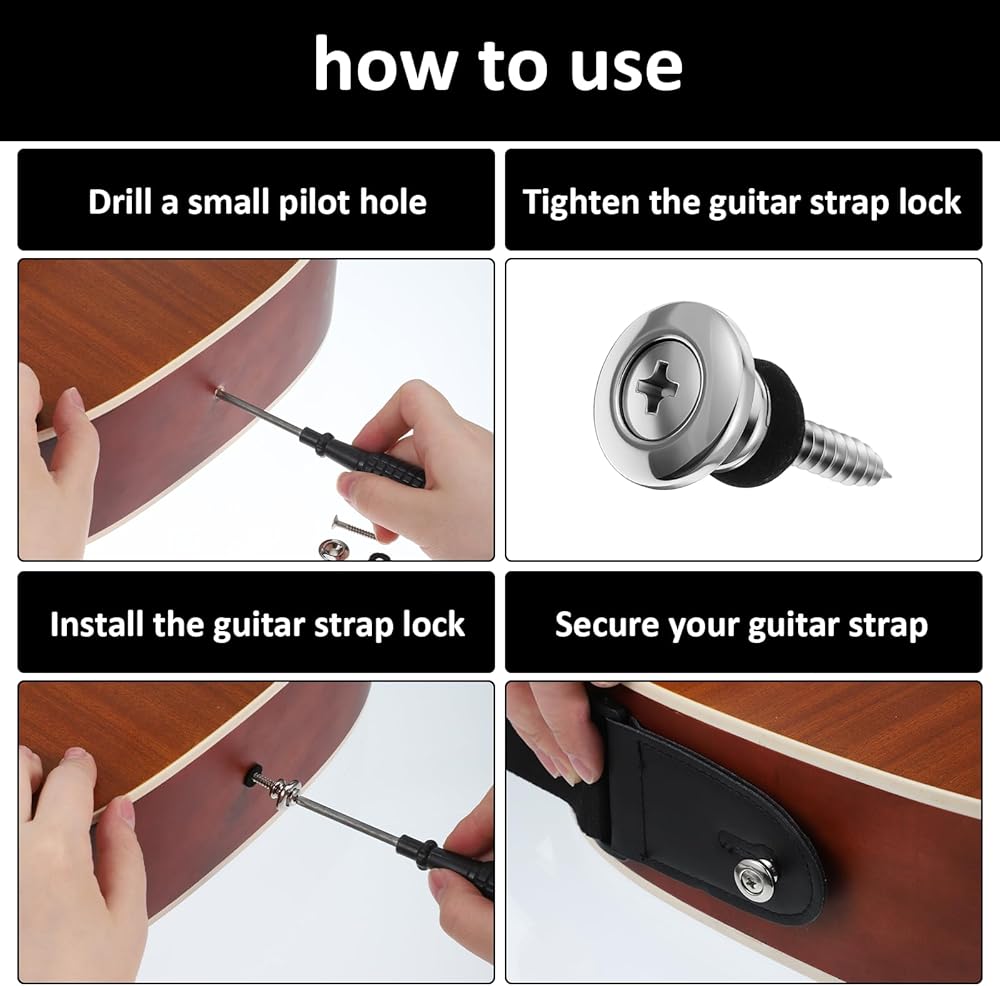 how to use

Drill a small pilot hole

Tighten the guitar strap lock

Install the guitar strap lock

Secure your guitar strap