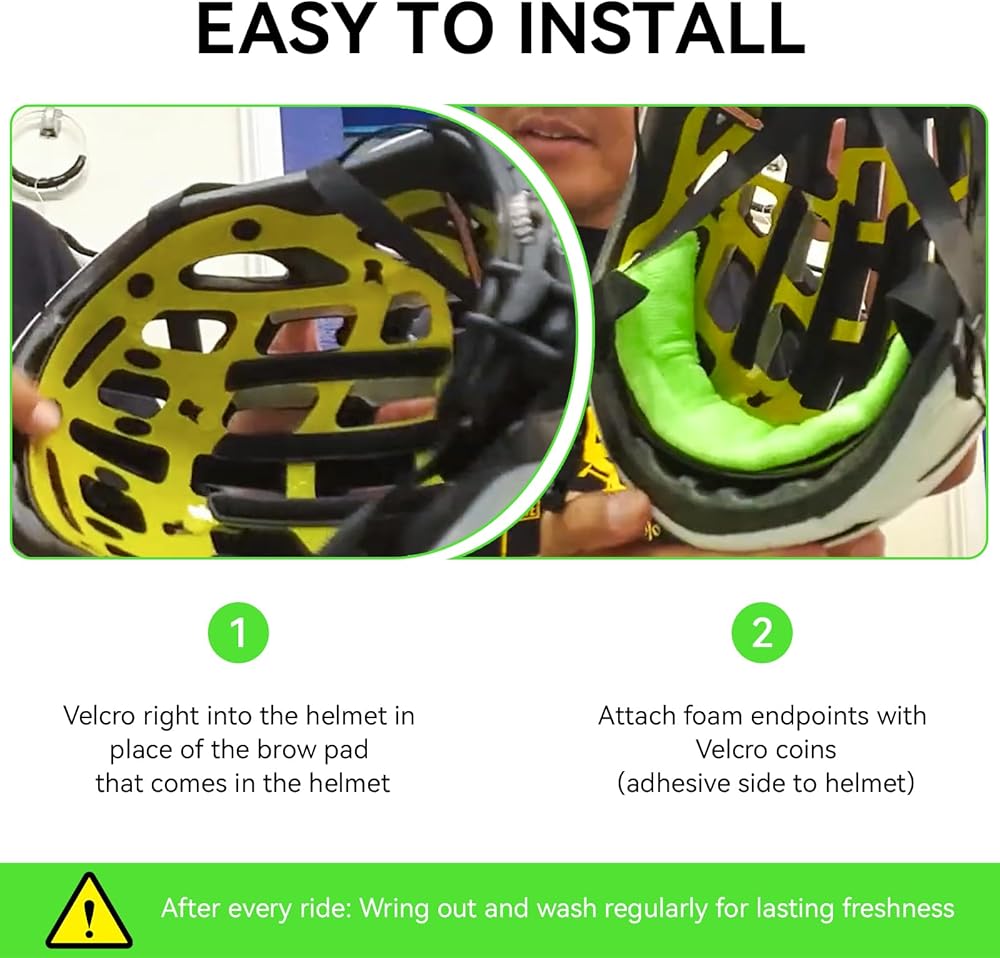 EASY TO INSTALL

1

Velcro right into the helmet in place of the brow pad that comes in the helmet

2

Attach foam endpoints with Velcro coins (adhesive side to helmet)

After every ride: Wring out and wash regularly for lasting freshness