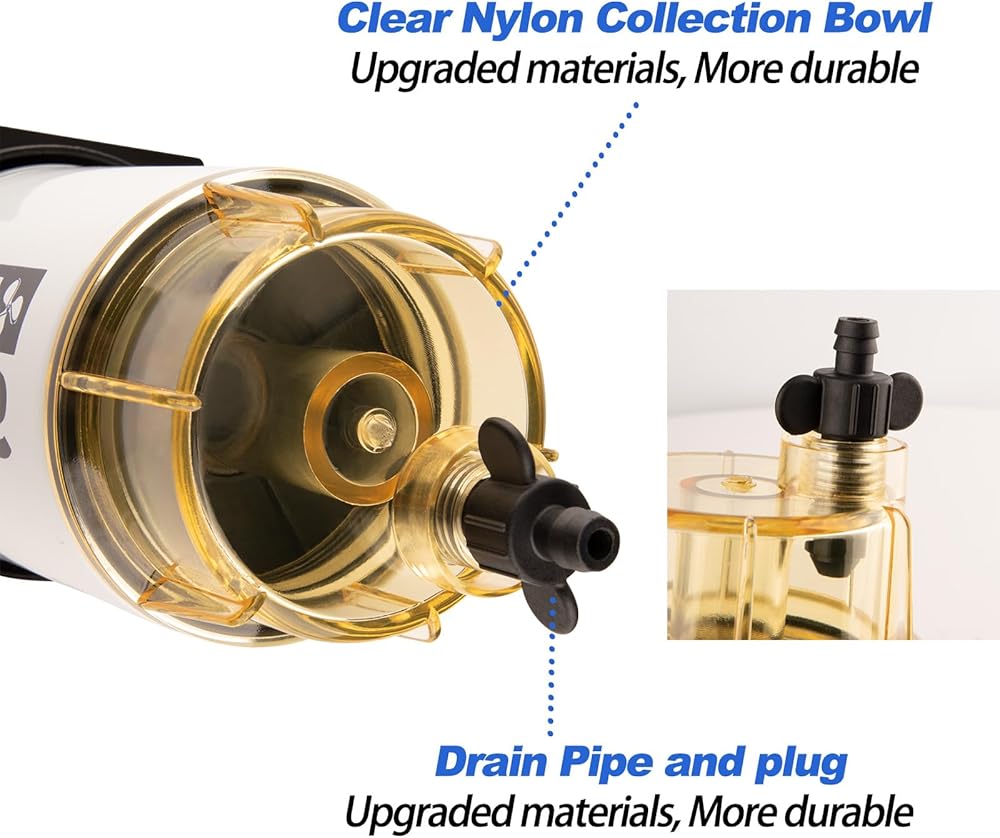 Clear Nylon Collection Bowl
Upgraded materials, More durable

Drain Pipe and plug
Upgraded materials, More durable