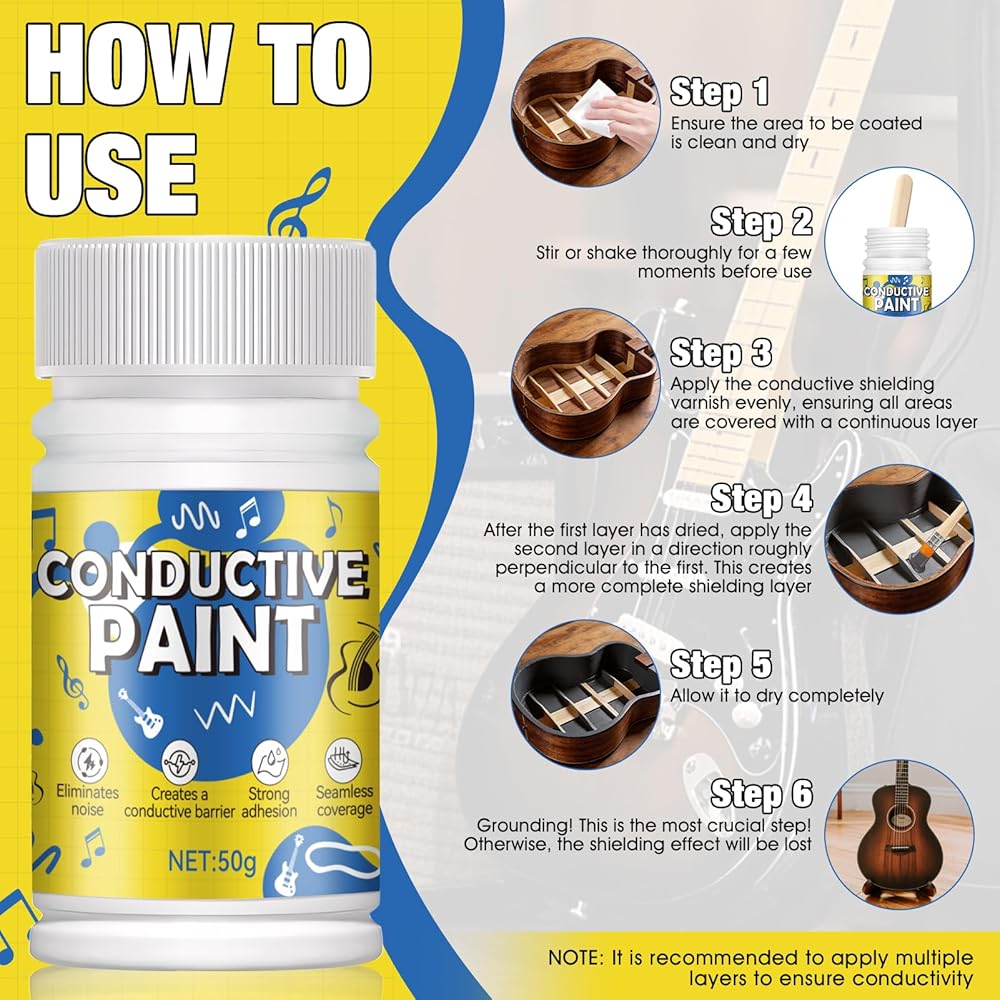 HOW TO USE

CONDUCTIVE PAINT

Eliminates noise
Creates a conductive barrier
Strong adhesion
Seamless coverage

NET:50g

Step 1
Ensure the area to be coated is clean and dry

Step 2
Stir or shake thoroughly for a few moments before use

CONDUCTIVE PAINT

Step 3
Apply the conductive shielding varnish evenly, ensuring all areas are covered with a continuous layer

Step 4
After the first layer has dried, apply the second layer in a direction roughly perpendicular to the first. This creates a more complete shielding layer

Step 5
Allow it to dry completely

Step 6
Grounding! This is the most crucial step! Otherwise, the shielding effect will be lost

NOTE: It is recommended to apply multiple layers to ensure conductivity