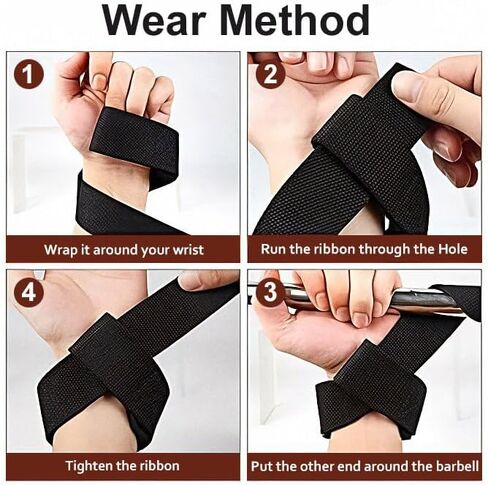 Wear Method

1

Wrap it around your wrist

2

Run the ribbon through the Hole

4

Tighten the ribbon

3

Put the other end around the barbell