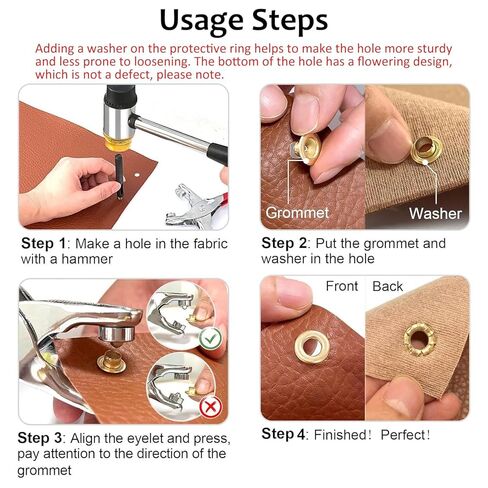 Usage Steps

Adding a washer on the protective ring helps to make the hole more sturdy and less prone to loosening. The bottom of the hole has a flowering design, which is not a defect, please note.

Step 1: Make a hole in the fabric with a hammer

Grommet

Washer

Step 2: Put the grommet and washer in the hole

Step 3: Align the eyelet and press, pay attention to the direction of the grommet

Front

Back

Step 4: Finished! Perfect!