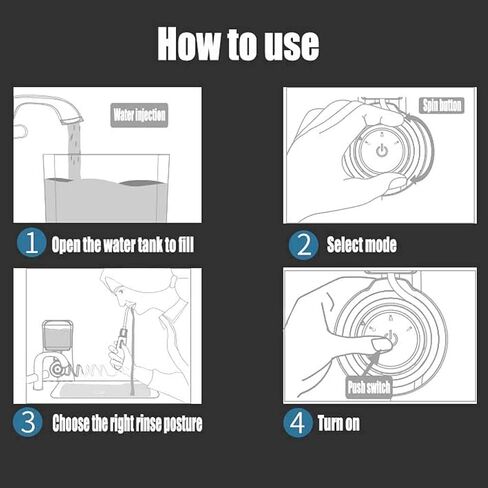 How to use

Water injection

1 Open the water tank to fill

Spin button

2 Select mode

3 Choose the right rinse posture

Push switch

4 Turn on