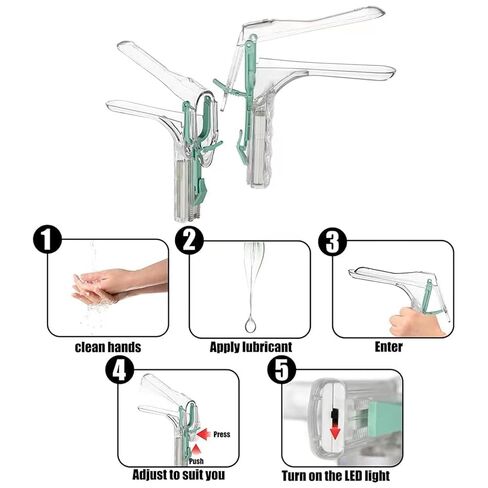 1
clean hands

2
Apply lubricant

3
Enter

4
Press
Push
Adjust to suit you

5
Turn on the LED light