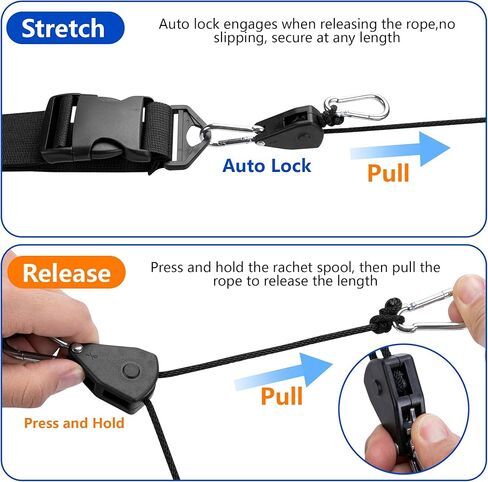 Stretch

Auto lock engages when releasing the rope,no slipping, secure at any length

Auto Lock

Pull

Release

Press and hold the rachet spool, then pull the rope to release the length

Pull

Press and Hold