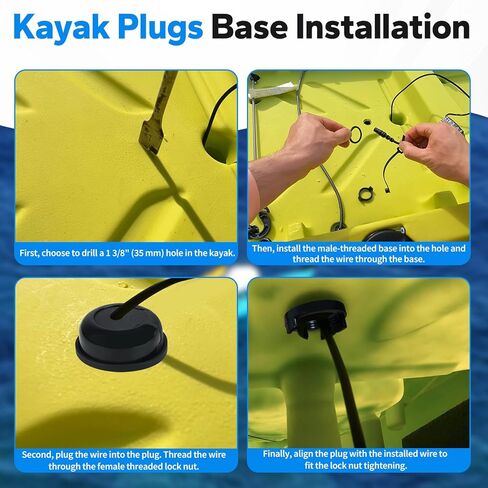 Kayak Plugs Base Installation

First, choose to drill a 1 3/8" (35 mm) hole in the kayak.

Then, install the male-threaded base into the hole and thread the wire through the base.

Second, plug the wire into the plug. Thread the wire through the female threaded lock nut.

Finally, align the plug with the installed wire to fit the lock nut tightening.