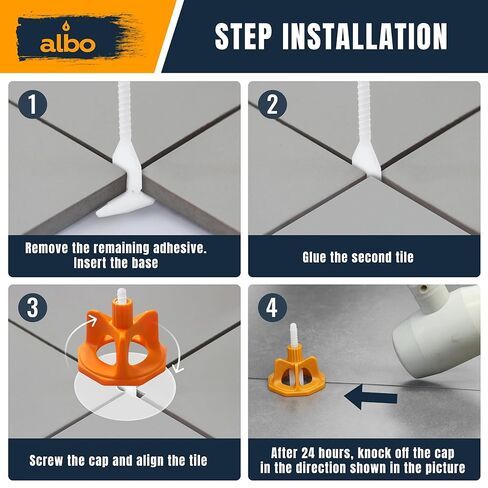 albo

STEP INSTALLATION

1

Remove the remaining adhesive. Insert the base

2

Glue the second tile

3

Screw the cap and align the tile

4

After 24 hours, knock off the cap in the direction shown in the picture