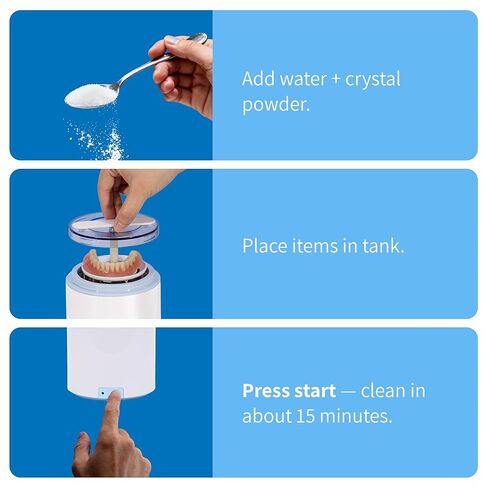 Add water + crystal powder.

Place items in tank.

Press start — clean in about 15 minutes.