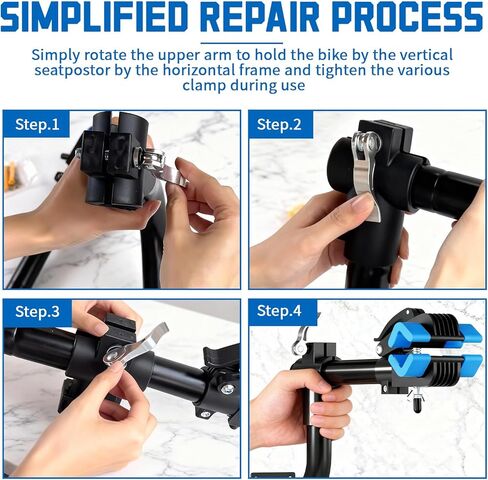 SIMPLIFIED REPAIR PROCESS

Simply rotate the upper arm to hold the bike by the vertical seatpostor by the horizontal frame and tighten the various clamp during use

Step.1

Step.2

Step.3

Step.4