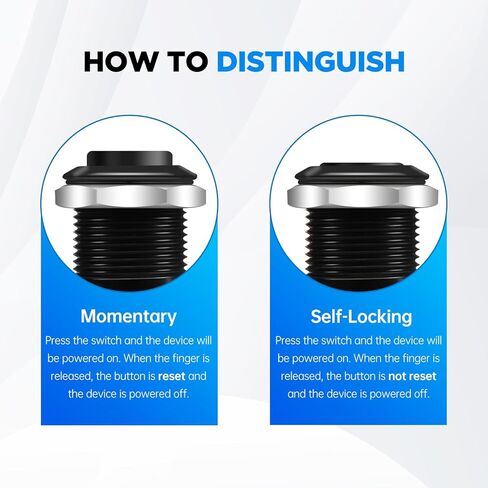 HOW TO DISTINGUISH

Momentary

Press the switch and the device will be powered on. When the finger is released, the button is reset and the device is powered off.

Self-Locking

Press the switch and the device will be powered on. When the finger is released, the button is not reset and the device is powered off.