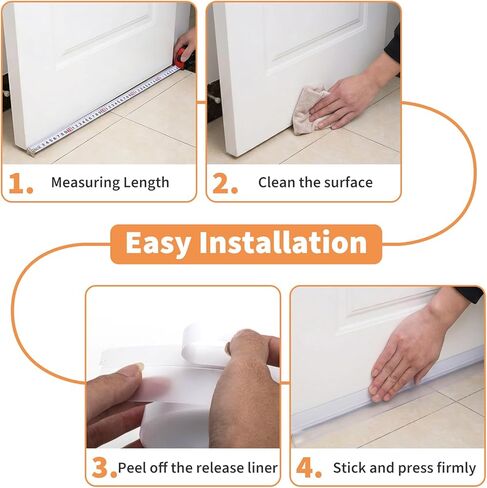 1. Measuring Length

2. Clean the surface

Easy Installation

3. Peel off the release liner

4. Stick and press firmly