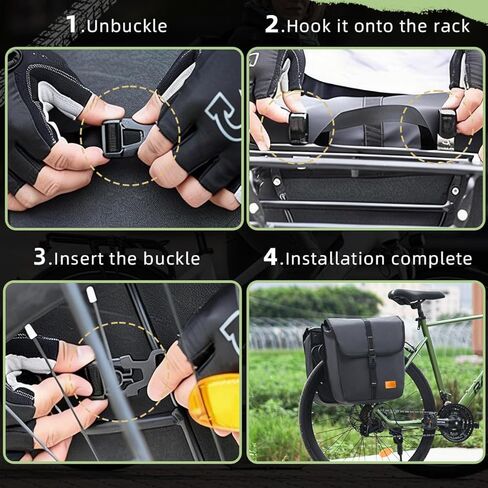 1.Unbuckle

2.Hook it onto the rack

3.Insert the buckle

4.Installation complete