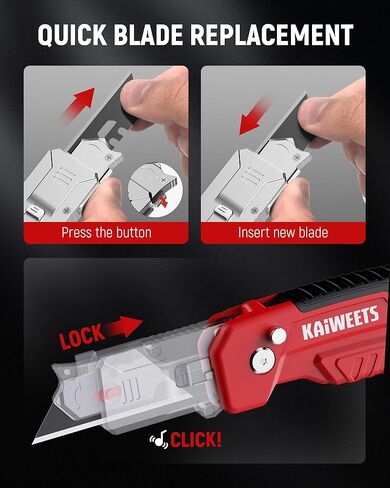 QUICK BLADE REPLACEMENT

Press the button

Insert new blade

LOCK

KAIWEETS

CLICK!