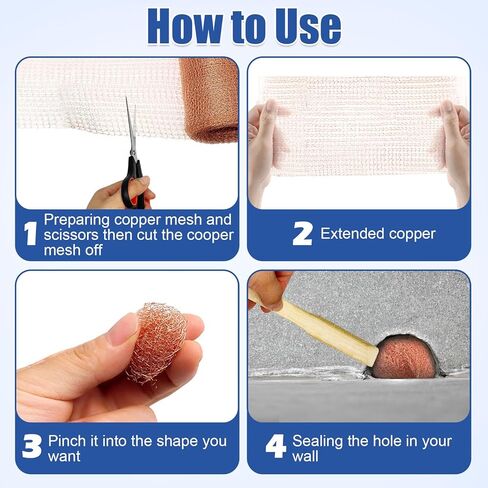 How to Use

1 Preparing copper mesh and scissors then cut the cooper mesh off

2 Extended copper

3 Pinch it into the shape you want

4 Sealing the hole in your wall