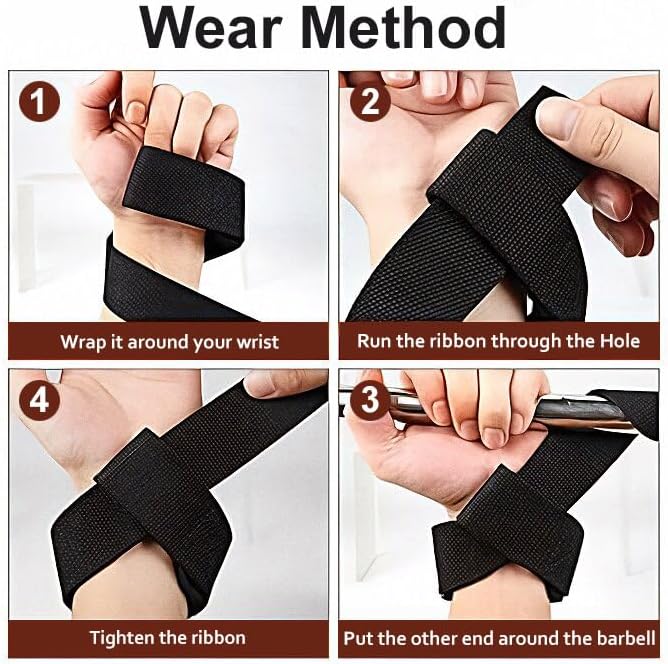 Wear Method

1

Wrap it around your wrist

2

Run the ribbon through the Hole

4

Tighten the ribbon

3

Put the other end around the barbell