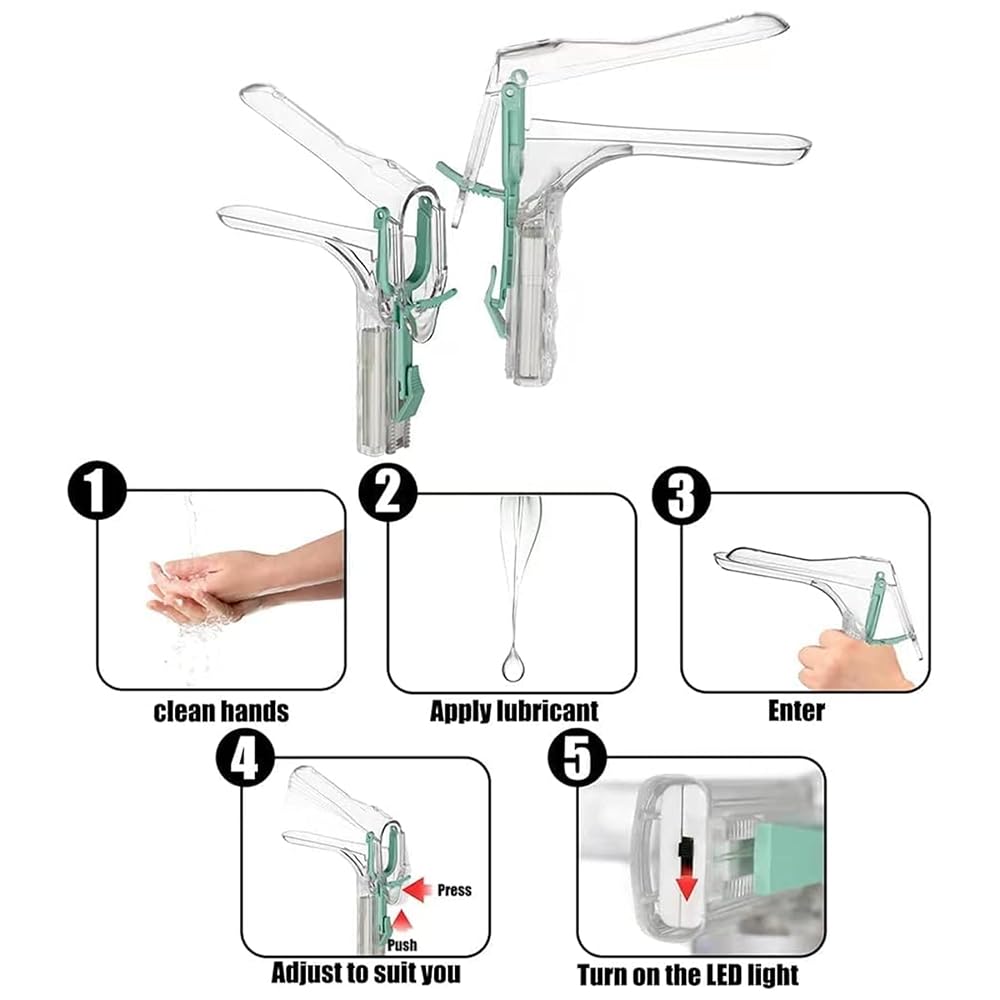 1
clean hands

2
Apply lubricant

3
Enter

4
Press
Push
Adjust to suit you

5
Turn on the LED light