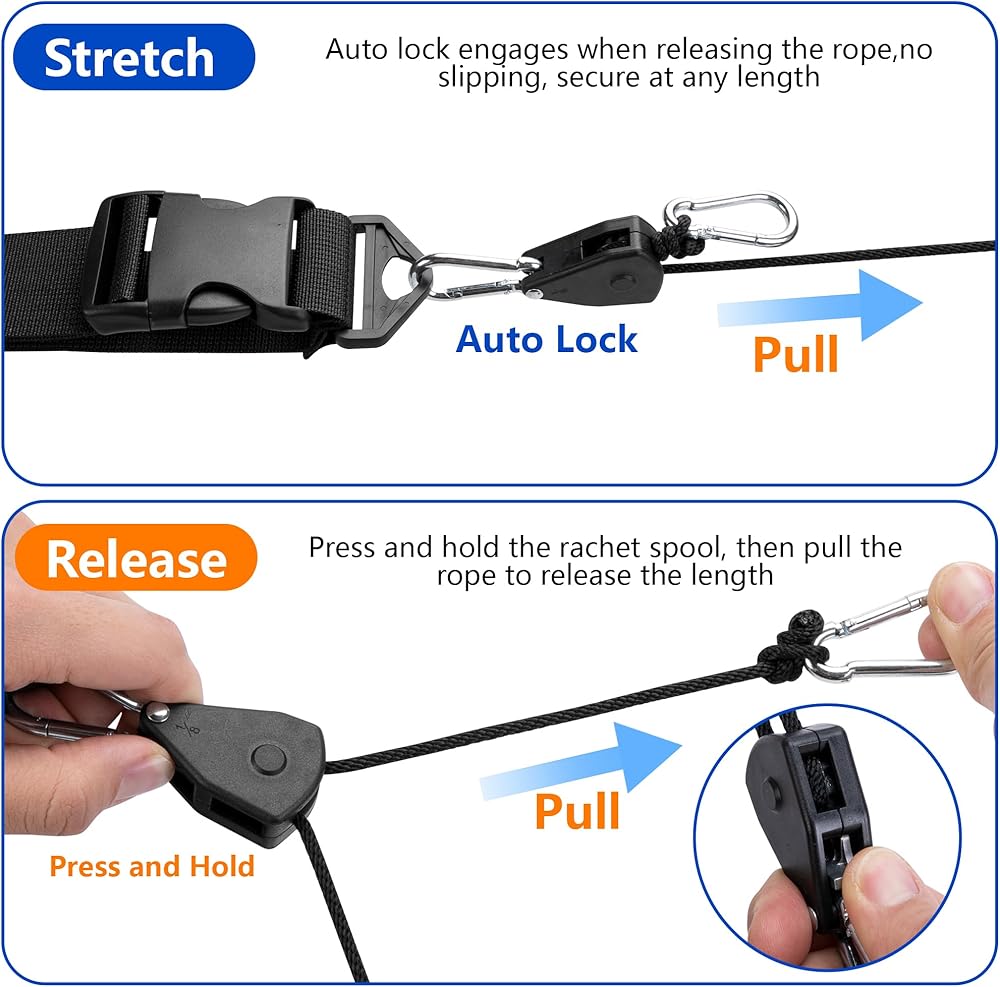 Stretch

Auto lock engages when releasing the rope,no slipping, secure at any length

Auto Lock

Pull

Release

Press and hold the rachet spool, then pull the rope to release the length

Pull

Press and Hold