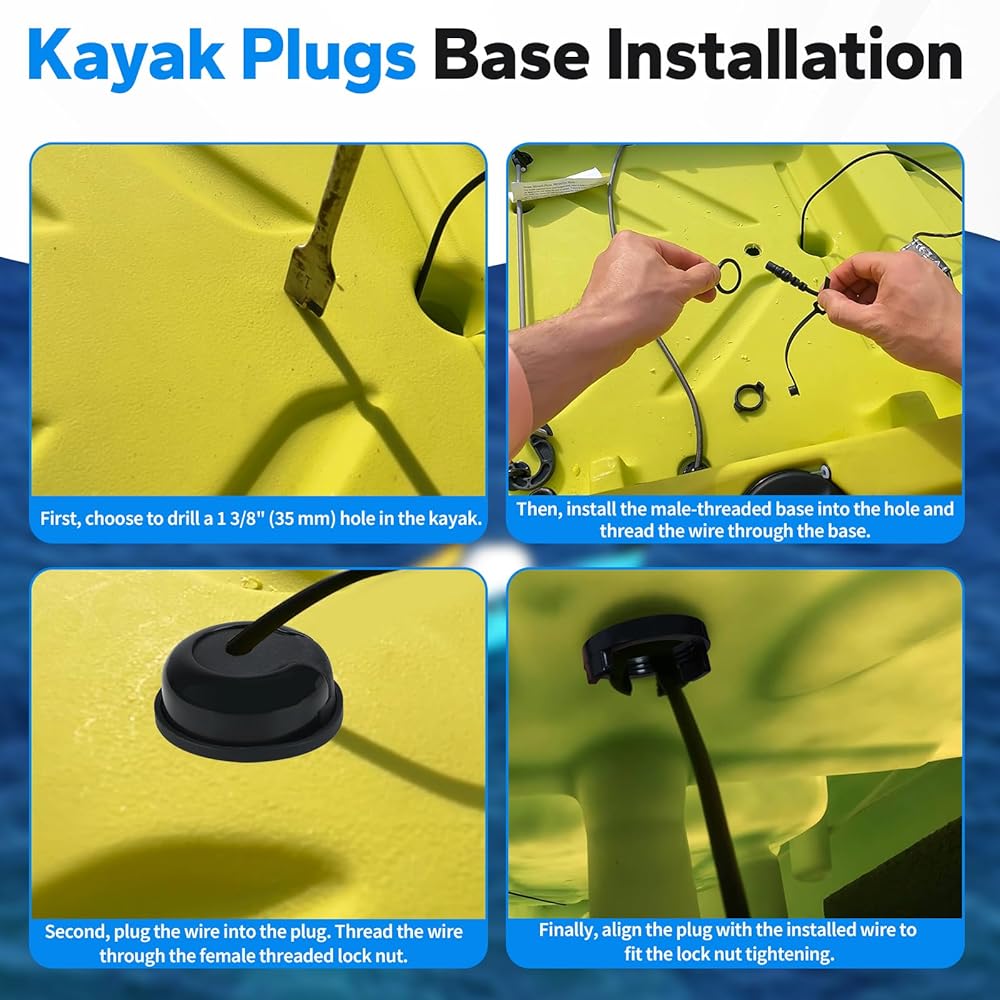 Kayak Plugs Base Installation

First, choose to drill a 1 3/8" (35 mm) hole in the kayak.

Then, install the male-threaded base into the hole and thread the wire through the base.

Second, plug the wire into the plug. Thread the wire through the female threaded lock nut.

Finally, align the plug with the installed wire to fit the lock nut tightening.