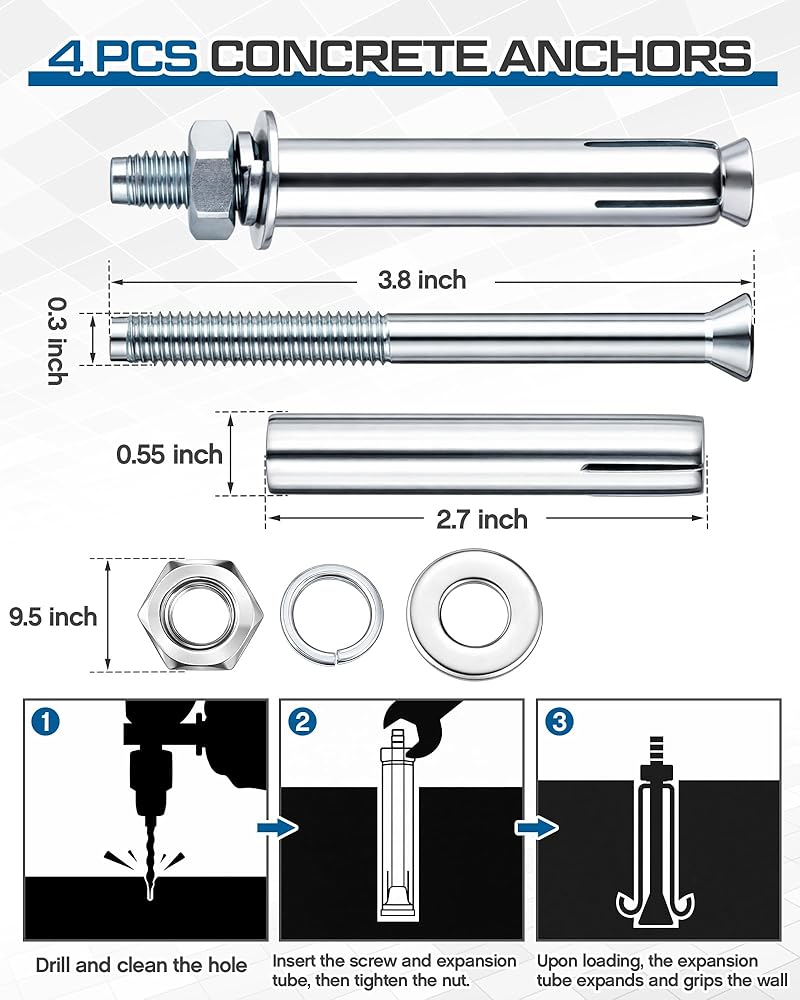 4 PCS CONCRETE ANCHORS

3.8 inch

0.3 inch

0.55 inch

2.7 inch

9.5 inch

1

Drill and clean the hole

2

Insert the screw and expansion tube, then tighten the nut.

3

Upon loading, the expansion tube expands and grips the wall