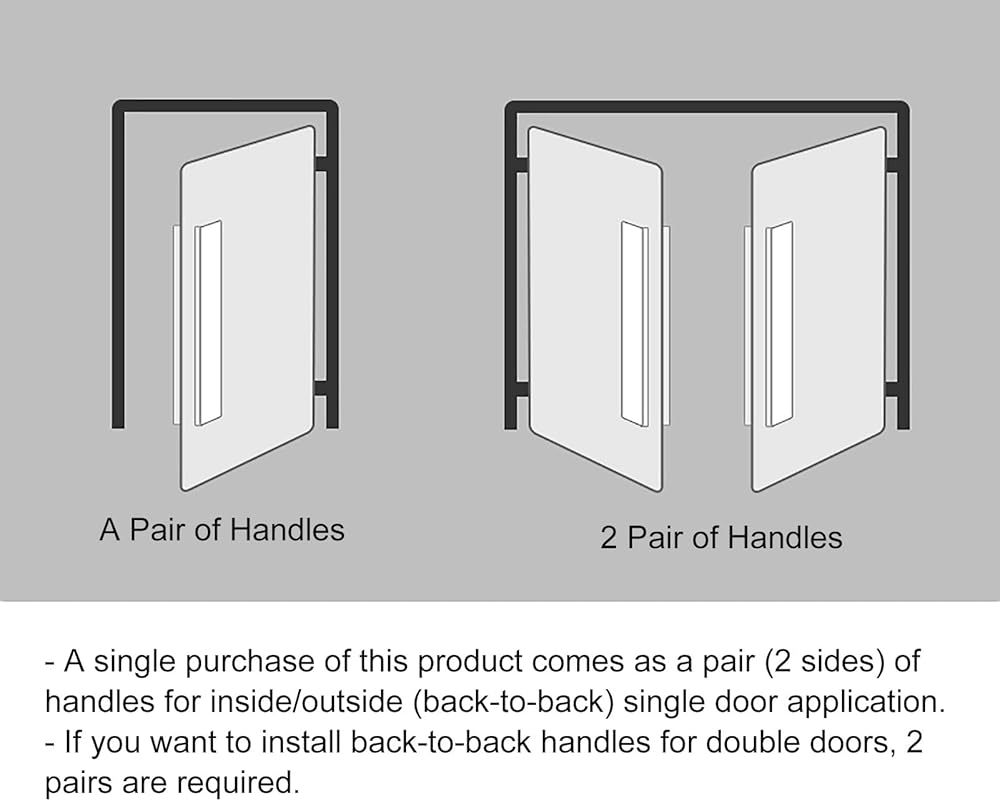 A Pair of Handles

2 Pair of Handles

- A single purchase of this product comes as a pair (2 sides) of handles for inside/outside (back-to-back) single door application.
- If you want to install back-to-back handles for double doors, 2 pairs are required.