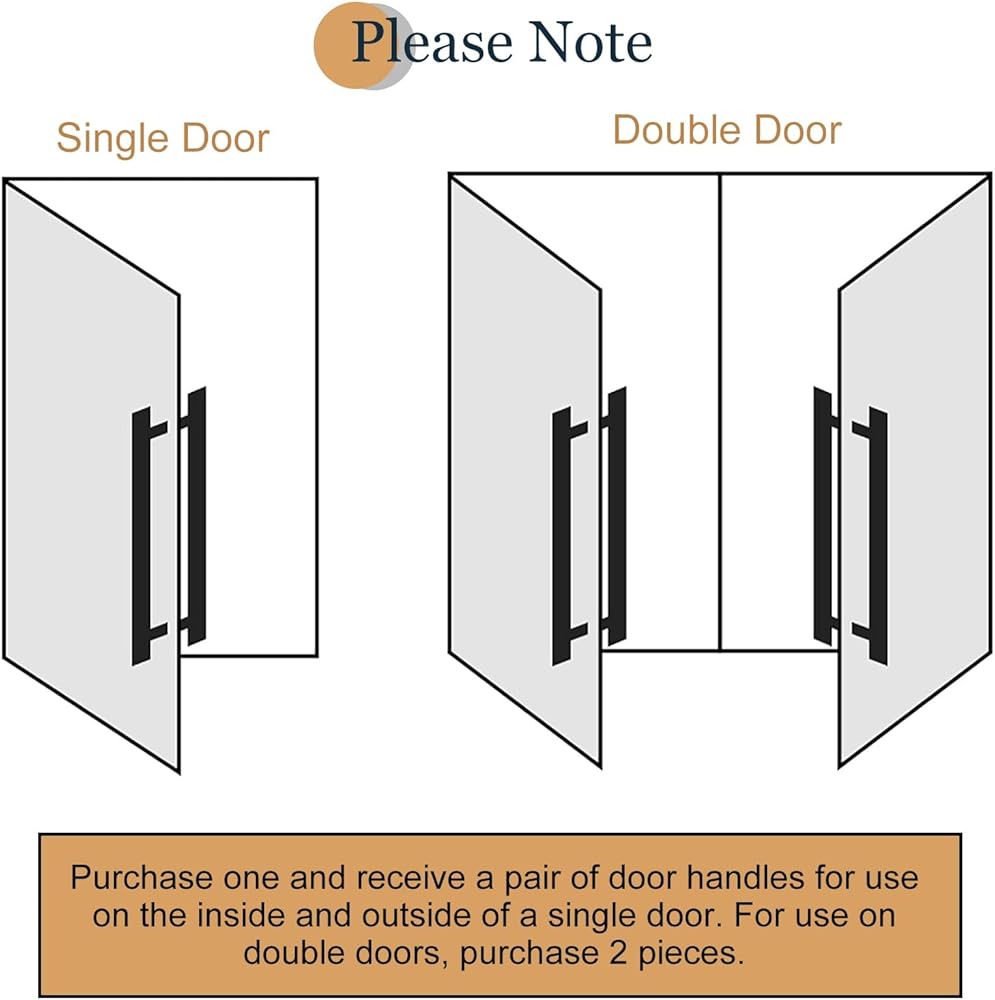 Please Note

Single Door

Double Door

Purchase one and receive a pair of door handles for use on the inside and outside of a single door. For use on double doors, purchase 2 pieces.