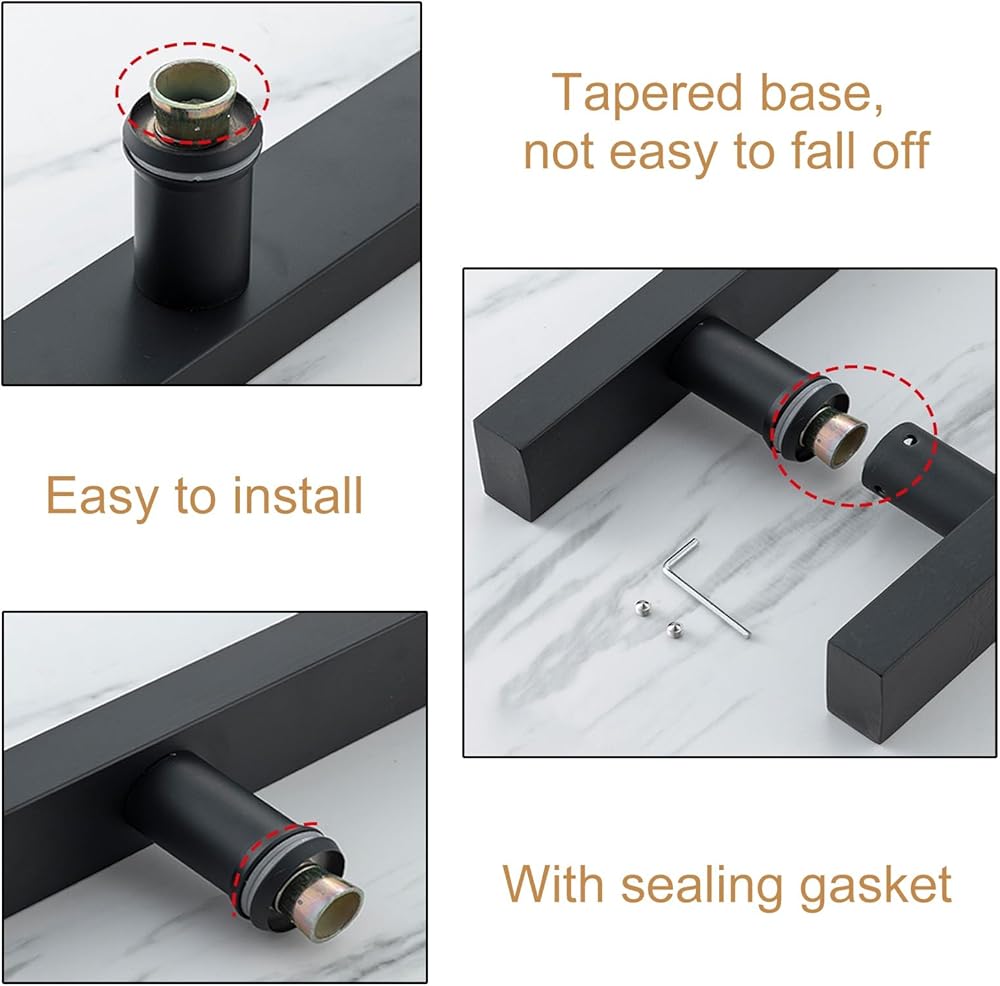 Tapered base,
not easy to fall off

Easy to install

With sealing gasket